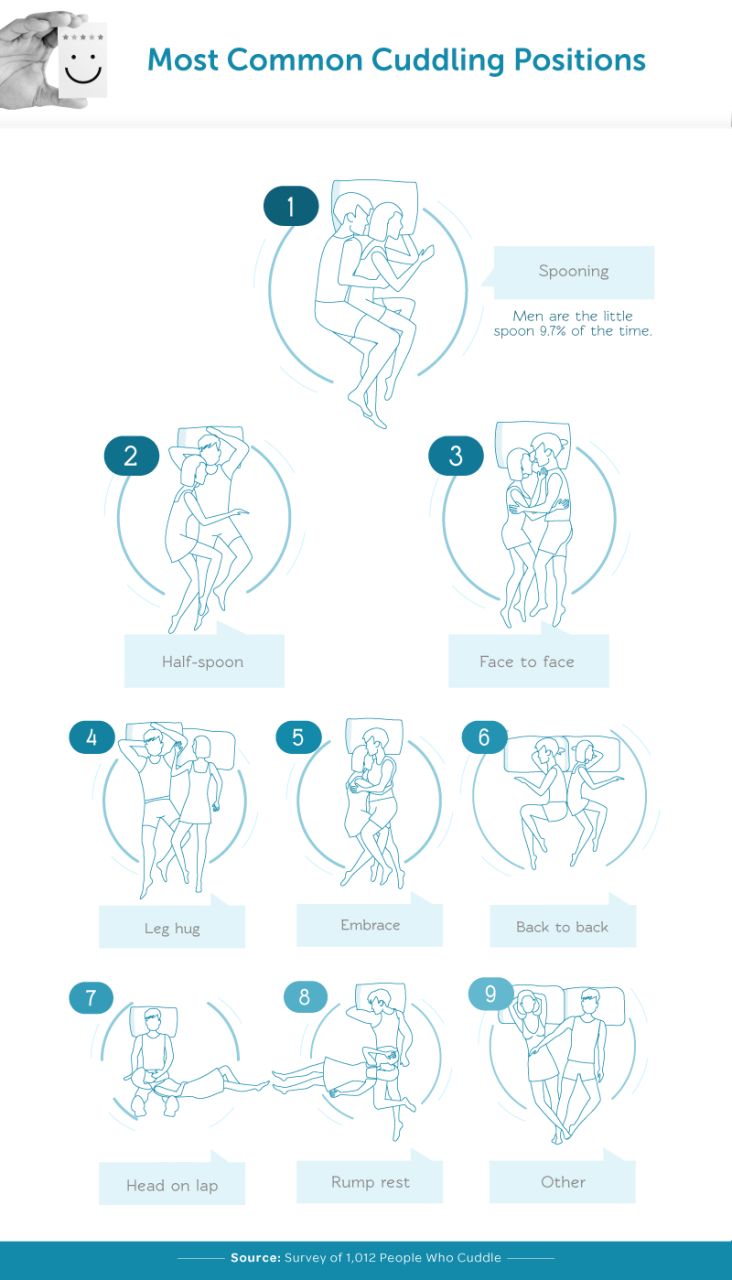 Most Common Cuddling Positions

1

Spooning

Men are the little spoon 9.7% of the time.

2

Half-spoon

3

Face to face

4

Leg hug

5

Embrace

6

Back to back

7

Head on lap

8

Rump rest

9

Other

Source: Survey of 1,012 People Who Cuddle